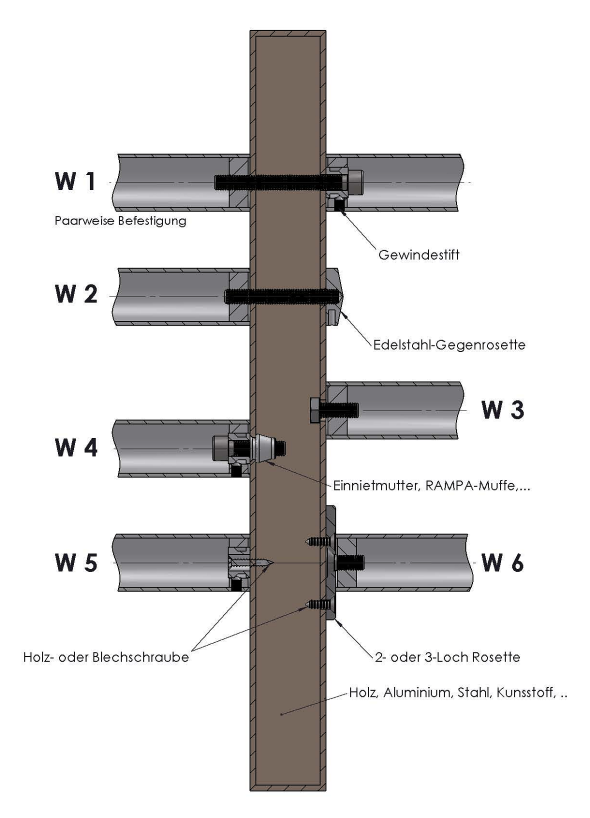 W 1

Paarweise Befestigung

Gewindestift

W 2

Edelstahl-Gegenrosette

W 3

W 4

Einnietmutter, RAMPA-Muffe,...

W 5

W 6

Holz- oder Blechschraube

2- oder 3-Loch Rosette

Holz, Aluminium, Stahl, Kunsstoff, ..